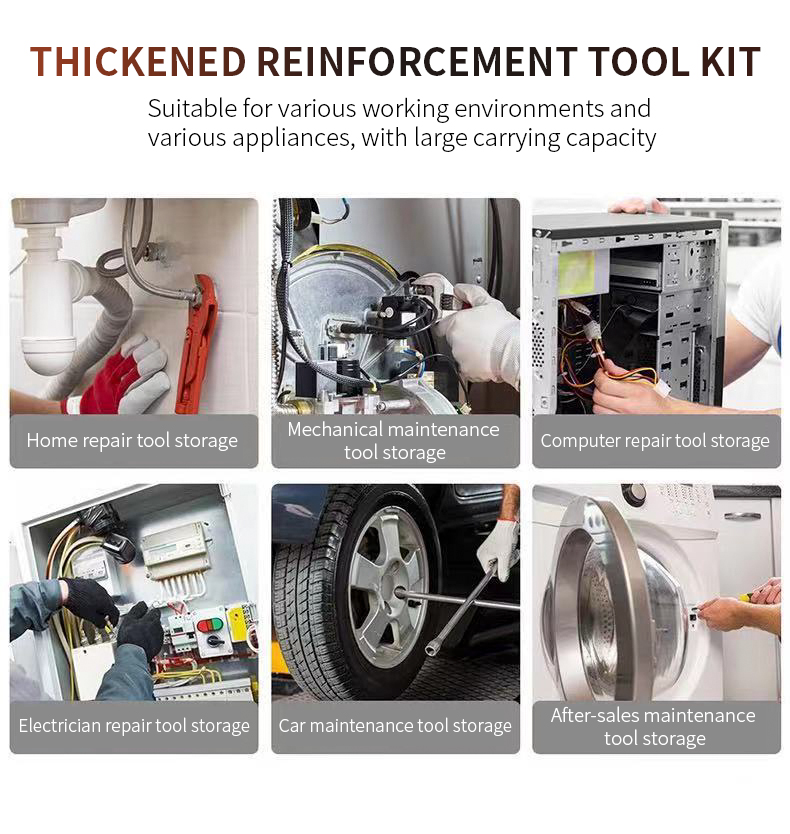 THICKENED REINFORCEMENT TOOL KIT

Suitable for various working environments and various appliances, with large carrying capacity

Home repair tool storage

Mechanical maintenance tool storage

Computer repair tool storage

Electrician repair tool storage

Car maintenance tool storage

After-sales maintenance tool storage